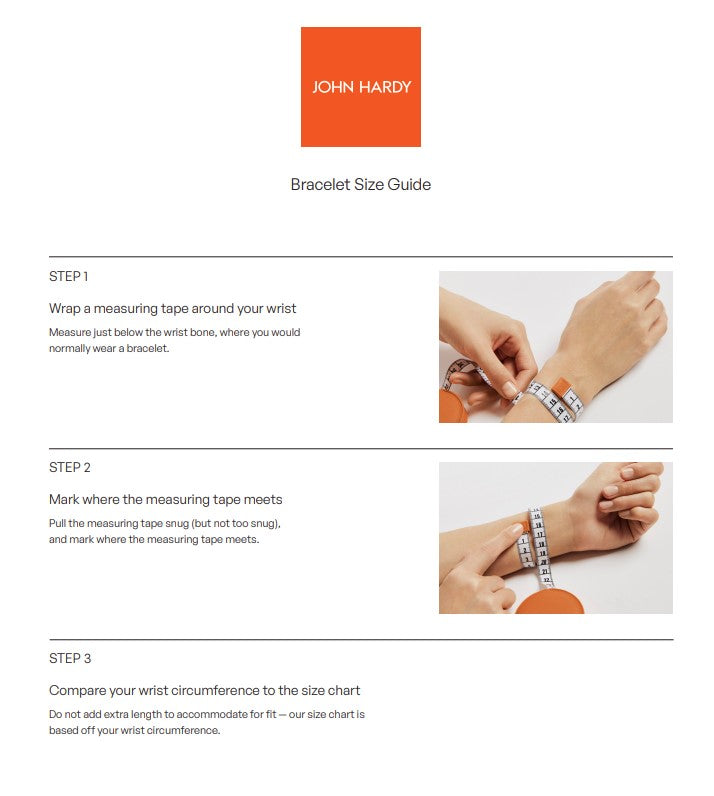 JOHN HARDY

Bracelet Size Guide

STEP 1

Wrap a measuring tape around your wrist

Measure just below the wrist bone, where you would normally wear a bracelet.

STEP 2

Mark where the measuring tape meets

Pull the measuring tape snug (but not too snug), and mark where the measuring tape meets.

STEP 3

Compare your wrist circumference to the size chart

Do not add extra length to accommodate for fit — our size chart is based off your wrist circumference.