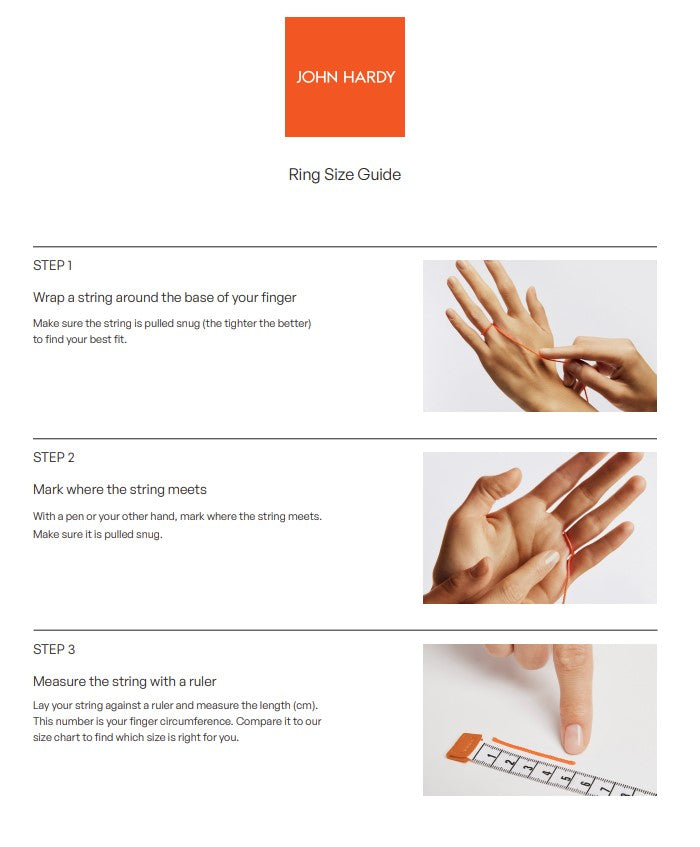 JOHN HARDY

Ring Size Guide

STEP 1

Wrap a string around the base of your finger

Make sure the string is pulled snug (the tighter the better) to find your best fit.

STEP 2

Mark where the string meets

With a pen or your other hand, mark where the string meets. Make sure it is pulled snug.

STEP 3

Measure the string with a ruler

Lay your string against a ruler and measure the length (cm). This number is your finger circumference. Compare it to our size chart to find which size is right for you.

1 2 3 4 5 6 7